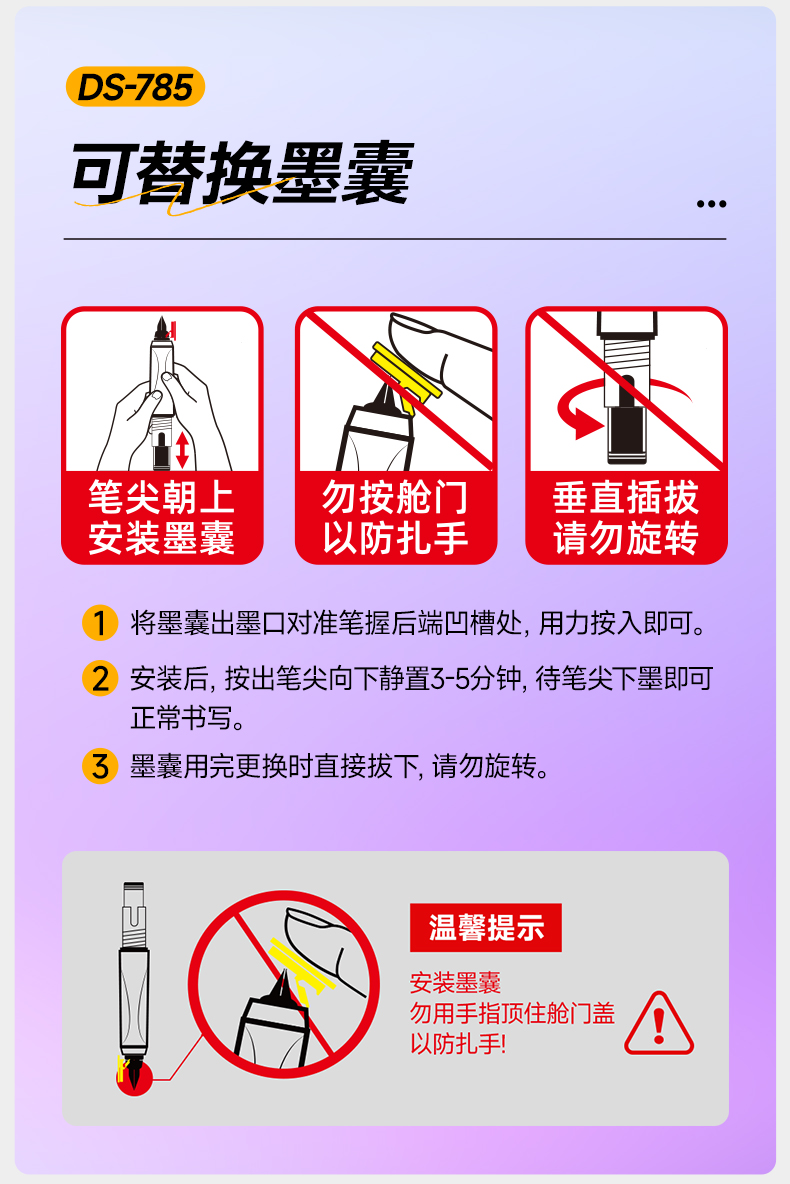 DS-785

可替换墨囊

...

笔尖朝上
安装墨囊

勿按舱门
以防扎手

垂直插拔
请勿旋转

1 将墨囊出墨口对准笔握后端凹槽处, 用力按入即可。

2 安装后, 按出笔尖向下静置3-5分钟, 待笔尖下墨即可正常书写。

3 墨囊用完更换时直接拔下, 请勿旋转。

温馨提示

安装墨囊
勿用手指顶住舱门盖
以防扎手!